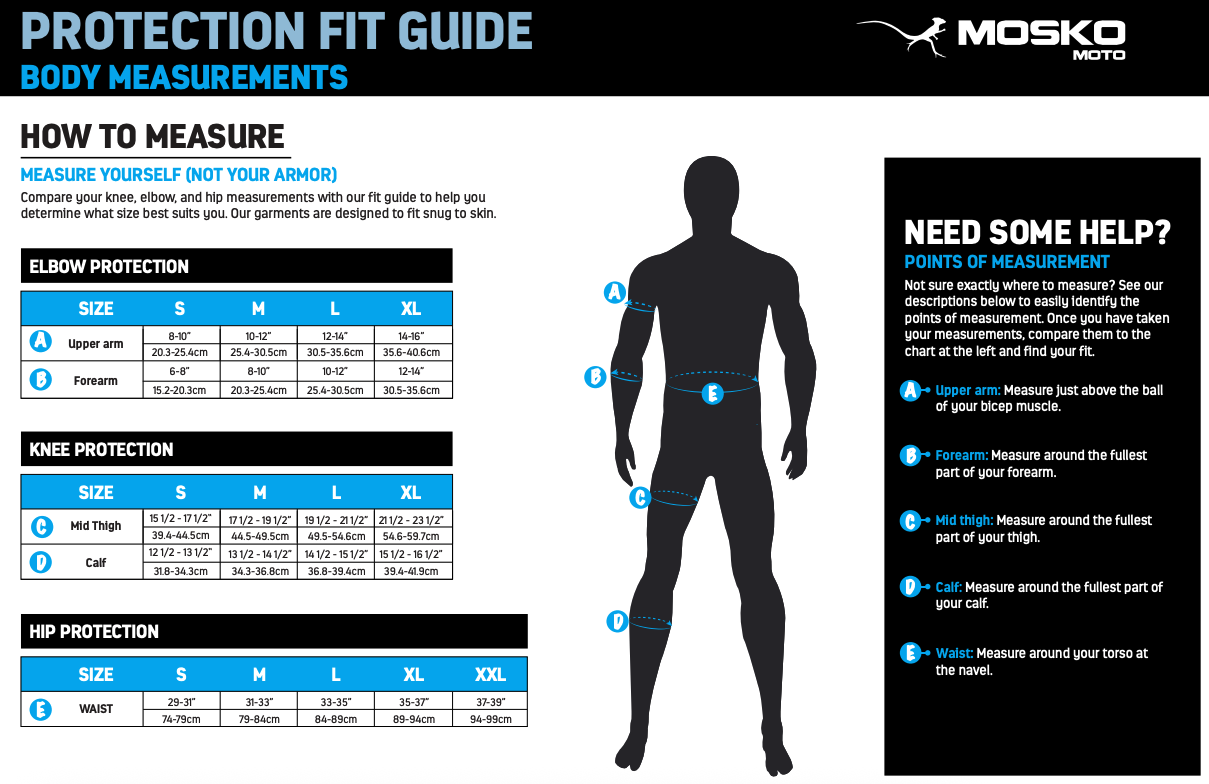 PROTECTION FIT GUIDE
BODY MEASUREMENTS

MOSKO MOTO

HOW TO MEASURE
MEASURE YOURSELF (NOT YOUR ARMOR)
Compare your knee, elbow, and hip measurements with our fit guide to help you determine what size best suits you. Our garments are designed to fit snug to skin.

ELBOW PROTECTION

| | SIZE | S | M | L | XL |
|---|---|---|---|---|---|
| A | Upper arm | 8-10" | 10-12" | 12-14" | 14-16" |
| | | 20.3-25.4cm | 25.4-30.5cm | 30.5-35.6cm | 35.6-40.6cm |
| B | Forearm | 6-8" | 8-10" | 10-12" | 12-14" |
| | | 15.2-20.3cm | 20.3-25.4cm | 25.4-30.5cm | 30.5-35.6cm |

KNEE PROTECTION

| | SIZE | S | M | L | XL |
|---|---|---|---|---|---|
| C | Mid Thigh | 15 1/2 - 17 1/2" | 17 1/2 - 19 1/2" | 19 1/2 - 21 1/2" | 21 1/2 - 23 1/2" |
| | | 39.4-44.5cm | 44.5-49.5cm | 49.5-54.6cm | 54.6-59.7cm |
| D | Calf | 12 1/2 - 13 1/2" | 13 1/2 - 14 1/2" | 14 1/2 - 15 1/2" | 15 1/2 - 16 1/2" |
| | | 31.8-34.3cm | 34.3-36.8cm | 36.8-39.4cm | 39.4-41.9cm |

HIP PROTECTION

| | SIZE | S | M | L | XL | XXL |
|---|---|---|---|---|---|---|
| E | WAIST | 29-31" | 31-33" | 33-35" | 35-37" | 37-39" |
| | | 74-79cm | 79-84cm | 84-89cm | 89-94cm | 94-99cm |

A
B
E
C
D

NEED SOME HELP?
POINTS OF MEASUREMENT
Not sure exactly where to measure? See our descriptions below to easily identify the points of measurement. Once you have taken your measurements, compare them to the chart at the left and find your fit.

A Upper arm: Measure just above the ball of your bicep muscle.

B Forearm: Measure around the fullest part of your forearm.

C Mid thigh: Measure around the fullest part of your thigh.

D Calf: Measure around the fullest part of your calf.

E Waist: Measure around your torso at the navel.